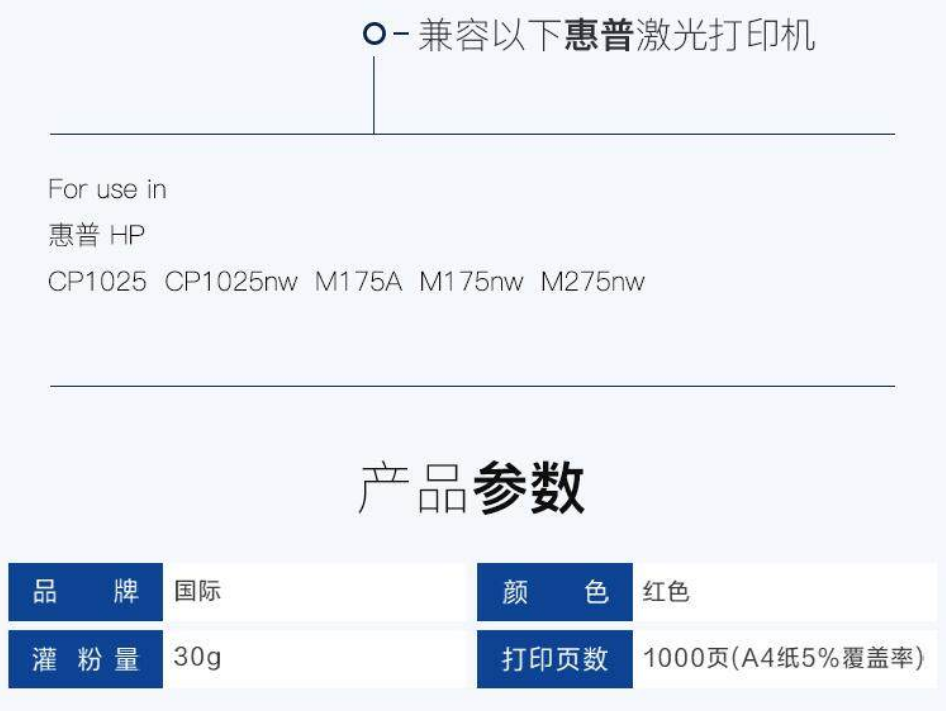 - 兼容以下惠普激光打印机

For use in
惠普 HP
CP1025 CP1025nw M175A M175nw M275nw

产品参数

品牌 国际
灌粉量 30g

颜色 红色
打印页数 1000页(A4纸5%覆盖率)